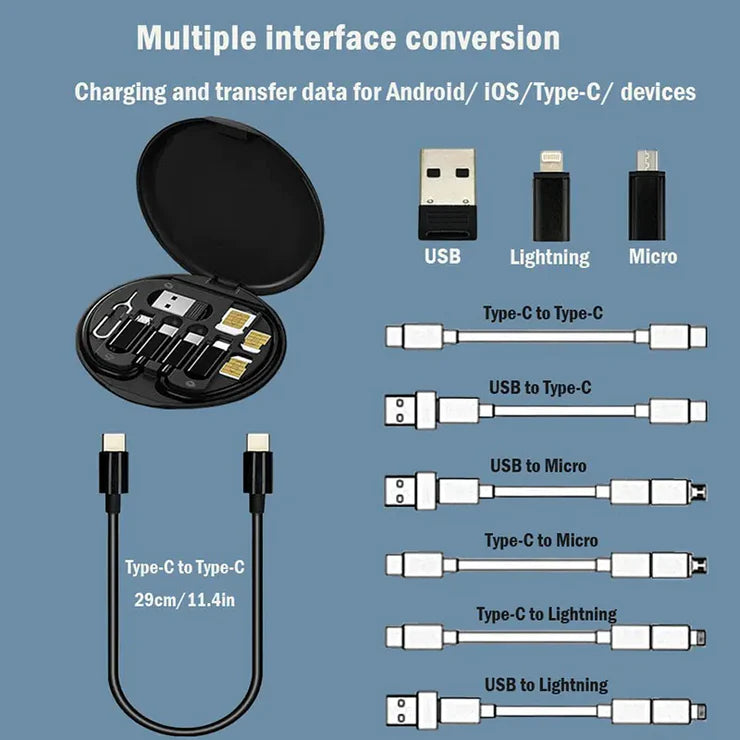 Multiple interface conversion

Charging and transfer data for Android/ iOS/Type-C/ devices

USB

Lightning

Micro

Type-C to Type-C

USB to Type-C

USB to Micro

Type-C to Micro

Type-C to Lightning

USB to Lightning

Type-C to Type-C

29cm/11.4in